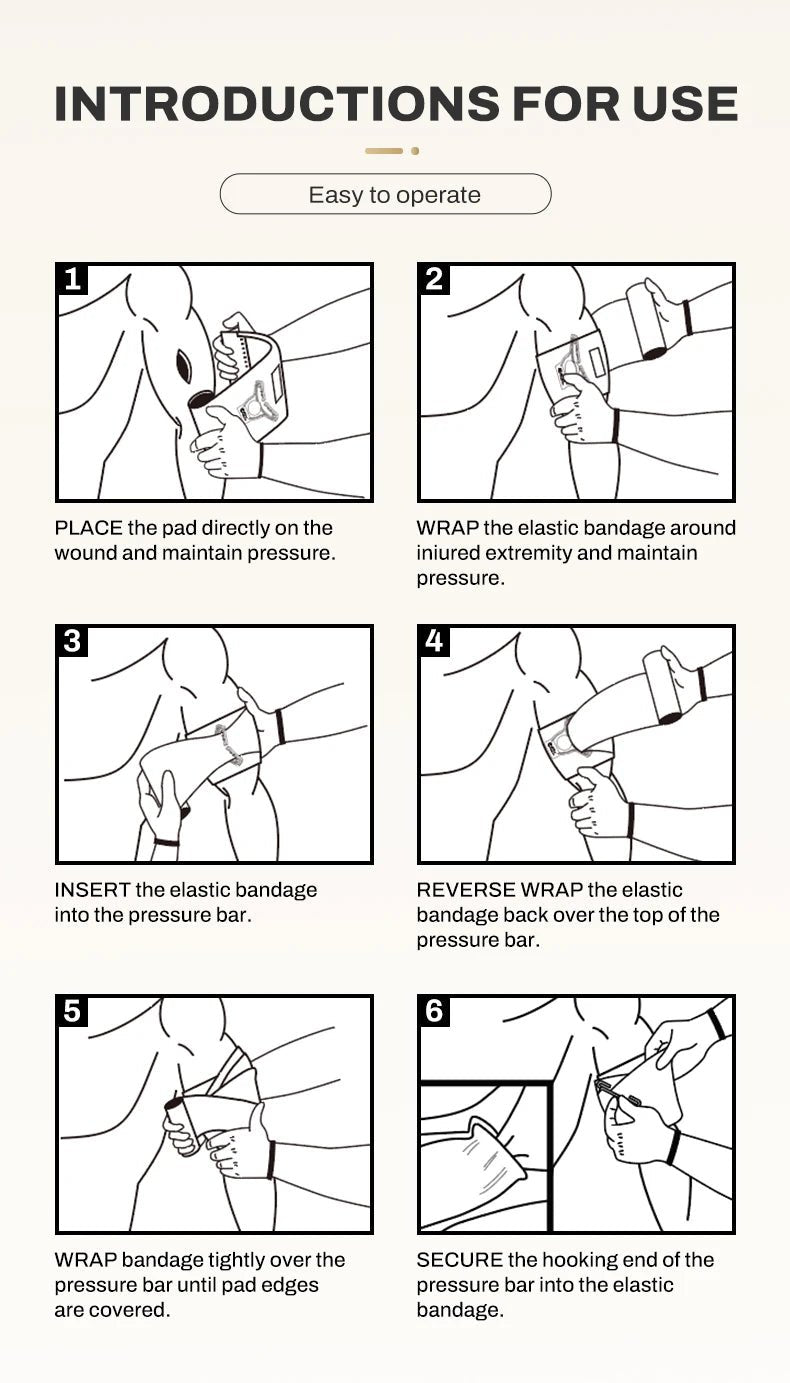 INTRODUCTIONS FOR USE

Easy to operate

1

PLACE the pad directly on the wound and maintain pressure.

2

WRAP the elastic bandage around iniured extremity and maintain pressure.

3

INSERT the elastic bandage into the pressure bar.

4

REVERSE WRAP the elastic bandage back over the top of the pressure bar.

5

WRAP bandage tightly over the pressure bar until pad edges are covered.

6

SECURE the hooking end of the pressure bar into the elastic bandage.